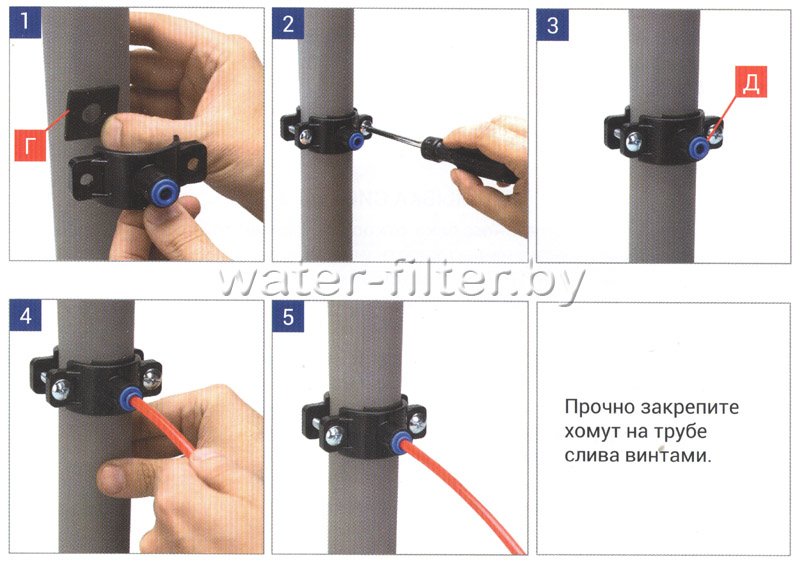 1
Г
2
3
Д
water-filter.by
4
5
Прочно закрепите хомут на трубе слива винтами.